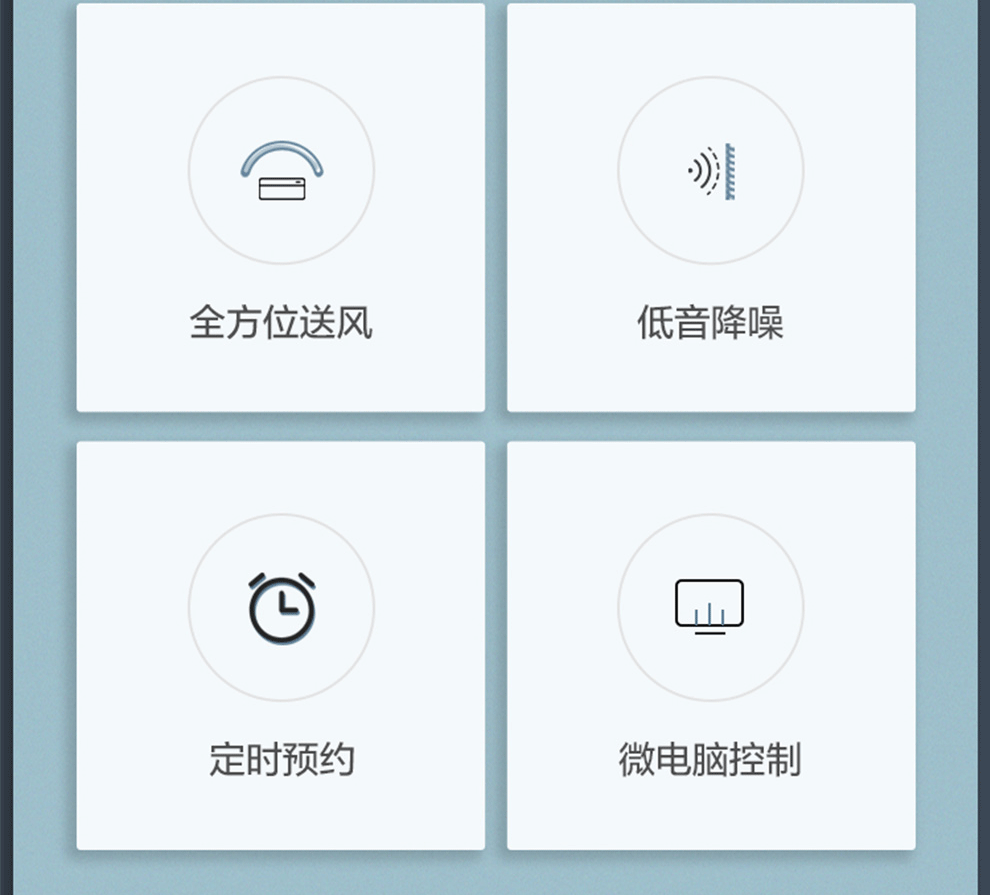 全方位送风

低音降噪

定时预约

微电脑控制