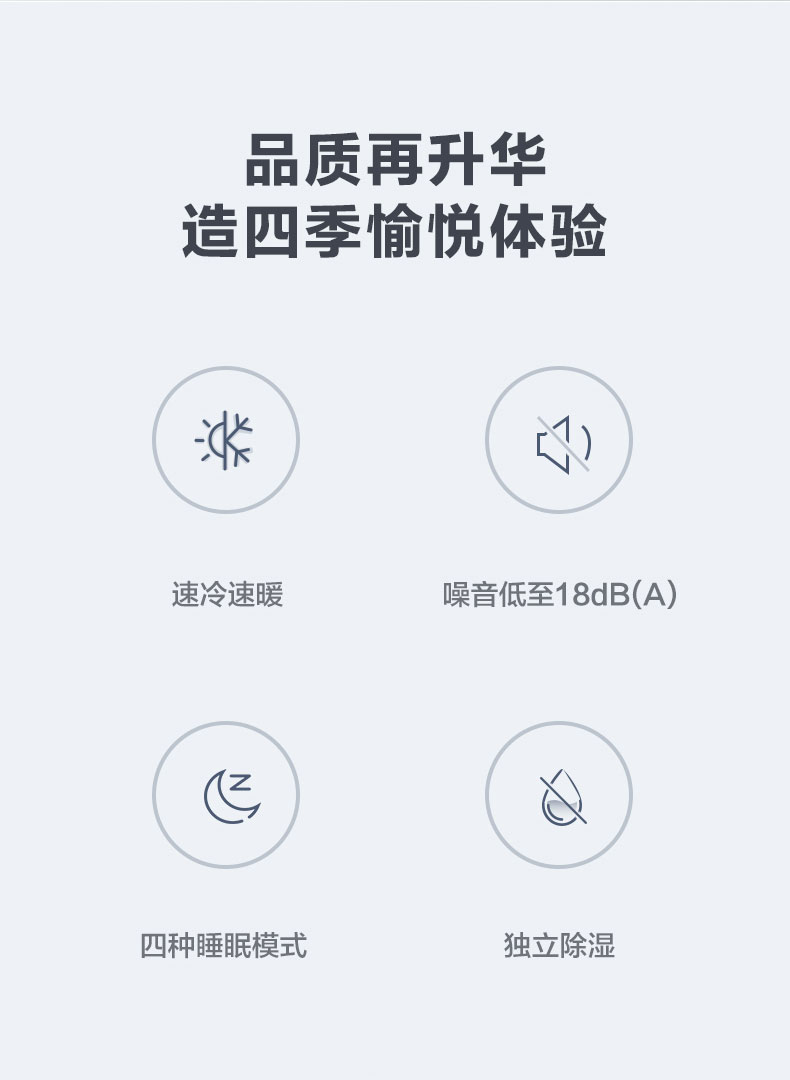 品质再升华
造四季愉悦体验

速冷速暖

噪音低至18dB(A)

四种睡眠模式

独立除湿