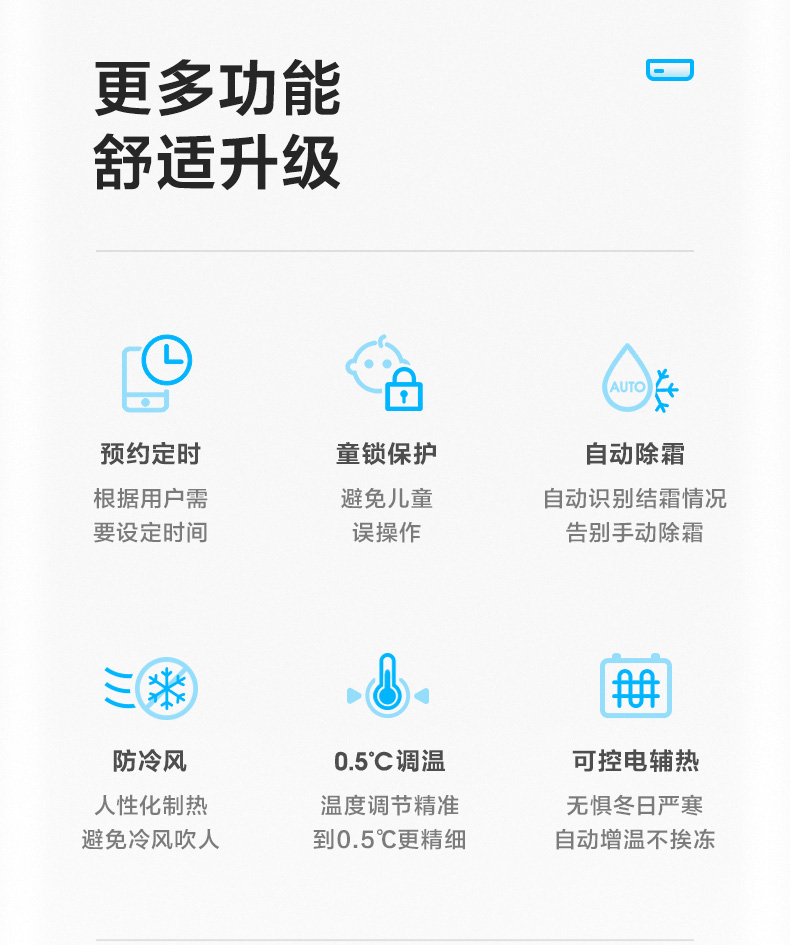 更多功能
舒适升级

AUTO

预约定时
根据用户需
要设定时间

童锁保护
避免儿童
误操作

自动除霜
自动识别结霜情况
告别手动除霜

防冷风
人性化制热
避免冷风吹人

0.5℃调温
温度调节精准
到0.5℃更精细

可控电辅热
无惧冬日严寒
自动增温不挨冻