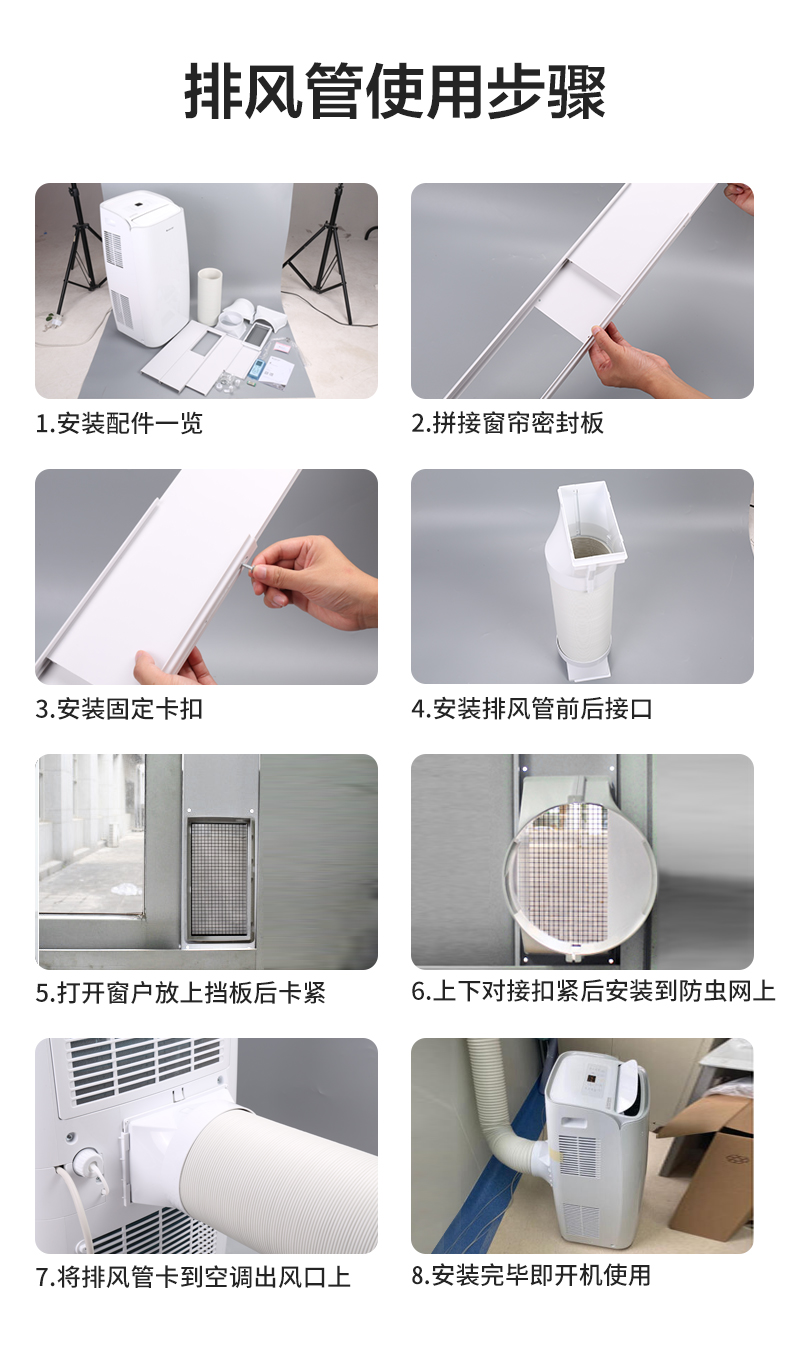 排风管使用步骤

1.安装配件一览

2.拼接窗帘密封板

3.安装固定卡扣

4.安装排风管前后接口

5.打开窗户放上挡板后卡紧

6.上下对接扣紧后安装到防虫网上

7.将排风管卡到空调出风口上

8.安装完毕即开机使用