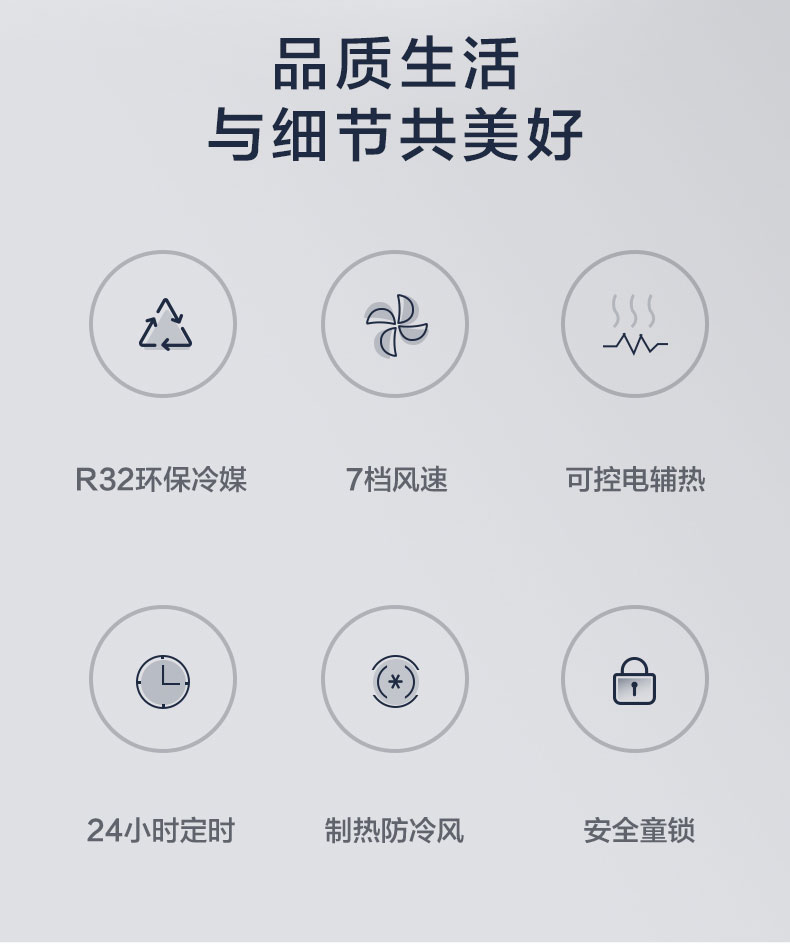 品质生活
与细节共美好

R32环保冷媒

7档风速

可控电辅热

24小时定时

制热防冷风

安全童锁