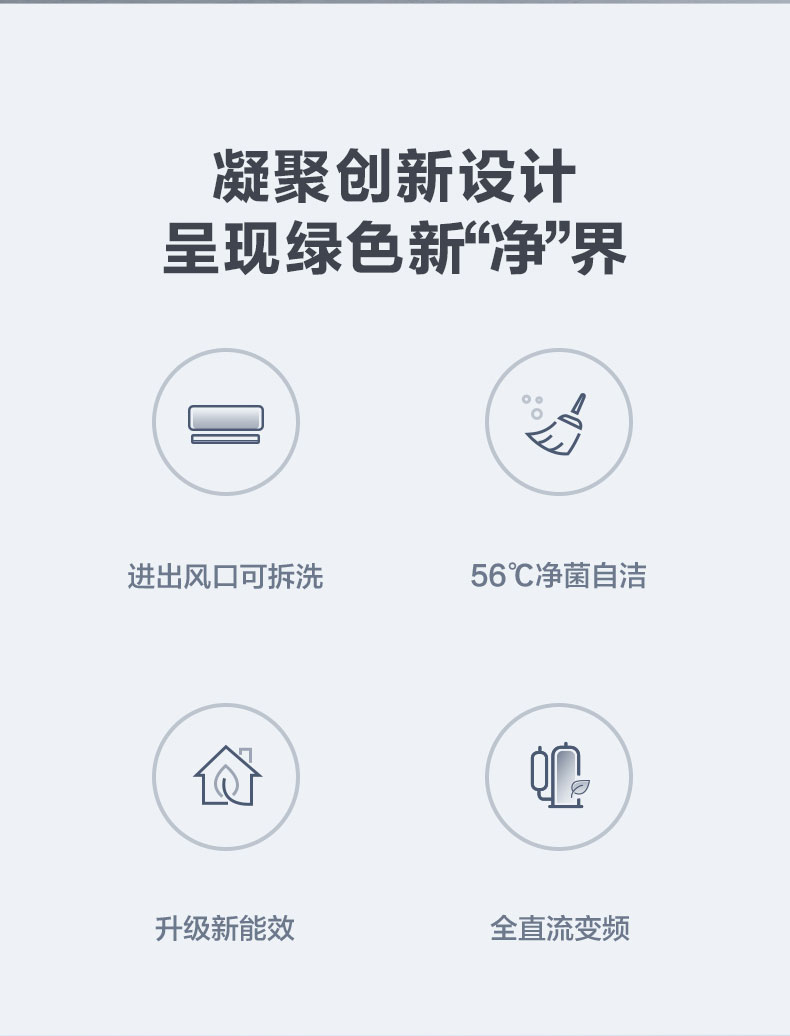 凝聚创新设计
呈现绿色新“净”界

进出风口可拆洗

56℃净菌自洁

升级新能效

全直流变频