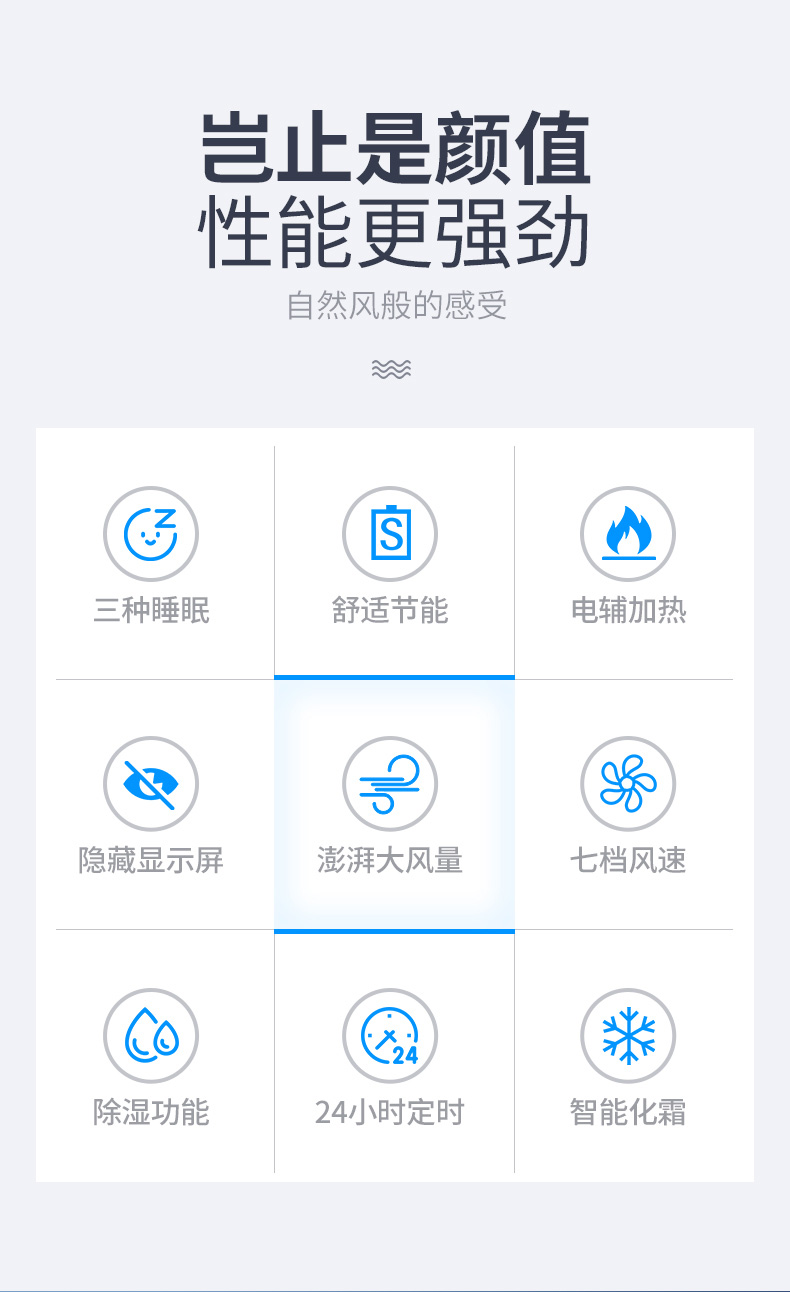 岂止是颜值
性能更强劲
自然风般的感受

三种睡眠

舒适节能

电辅加热

隐藏显示屏

澎湃大风量

七档风速

除湿功能

24小时定时

智能化霜