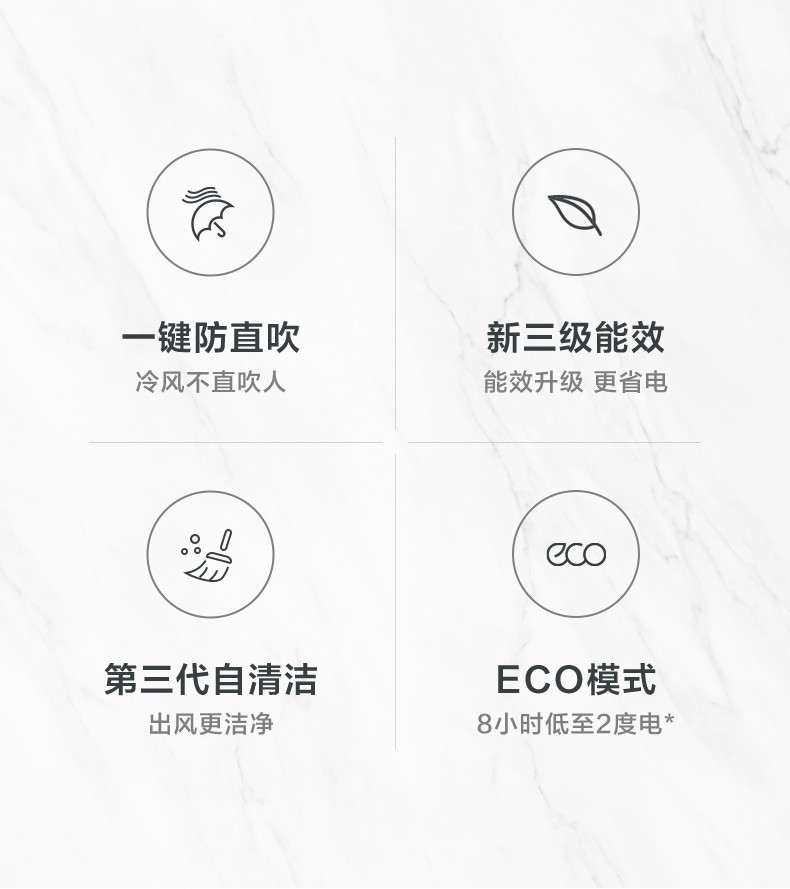 一键防直吹
冷风不直吹人

新三级能效
能效升级 更省电

第三代自清洁
出风更洁净

eco

ECO模式
8小时低至2度电*