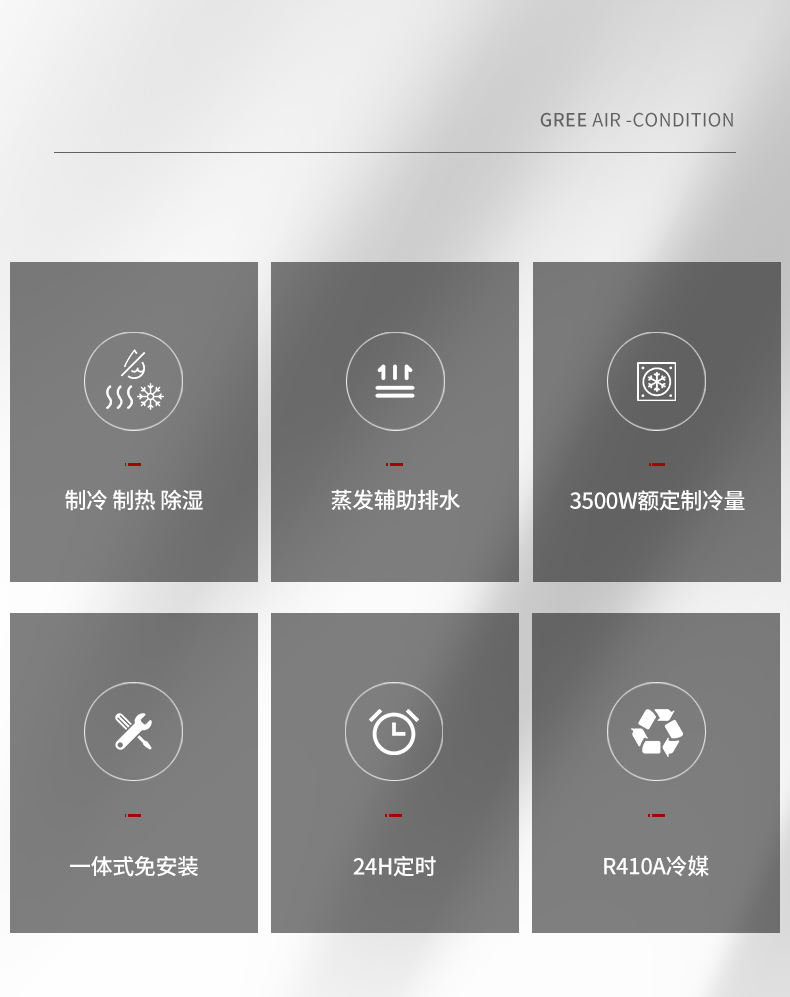 GREE AIR -CONDITION

制冷 制热 除湿

蒸发辅助排水

3500W额定制冷量

一体式免安装

24H定时

R410A冷媒