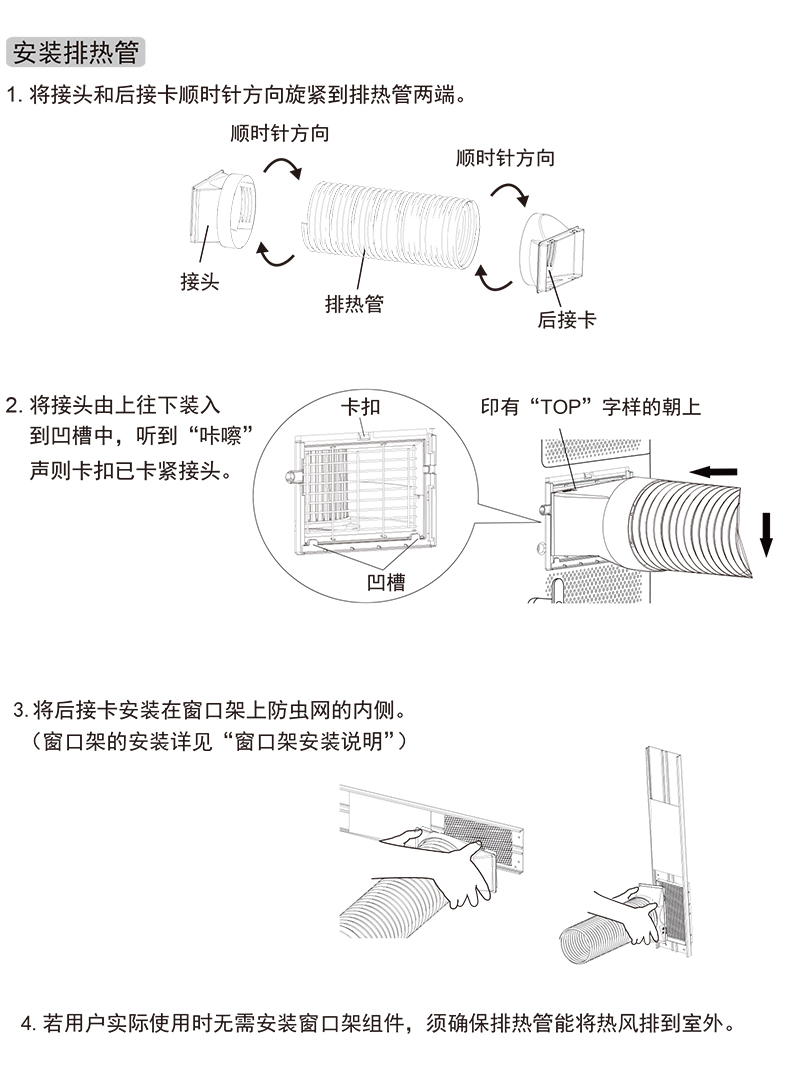 安装排热管

1. 将接头和后接卡顺时针方向旋紧到排热管两端。

顺时针方向

顺时针方向

接头

排热管

后接卡

2. 将接头由上往下装入到凹槽中，听到“咔嚓”声则卡扣已卡紧接头。

卡扣

凹槽

印有“TOP”字样的朝上

3. 将后接卡安装在窗口架上防虫网的内侧。
（窗口架的安装详见“窗口架安装说明”）

4. 若用户实际使用时无需安装窗口架组件，须确保排热管能将热风排到室外。