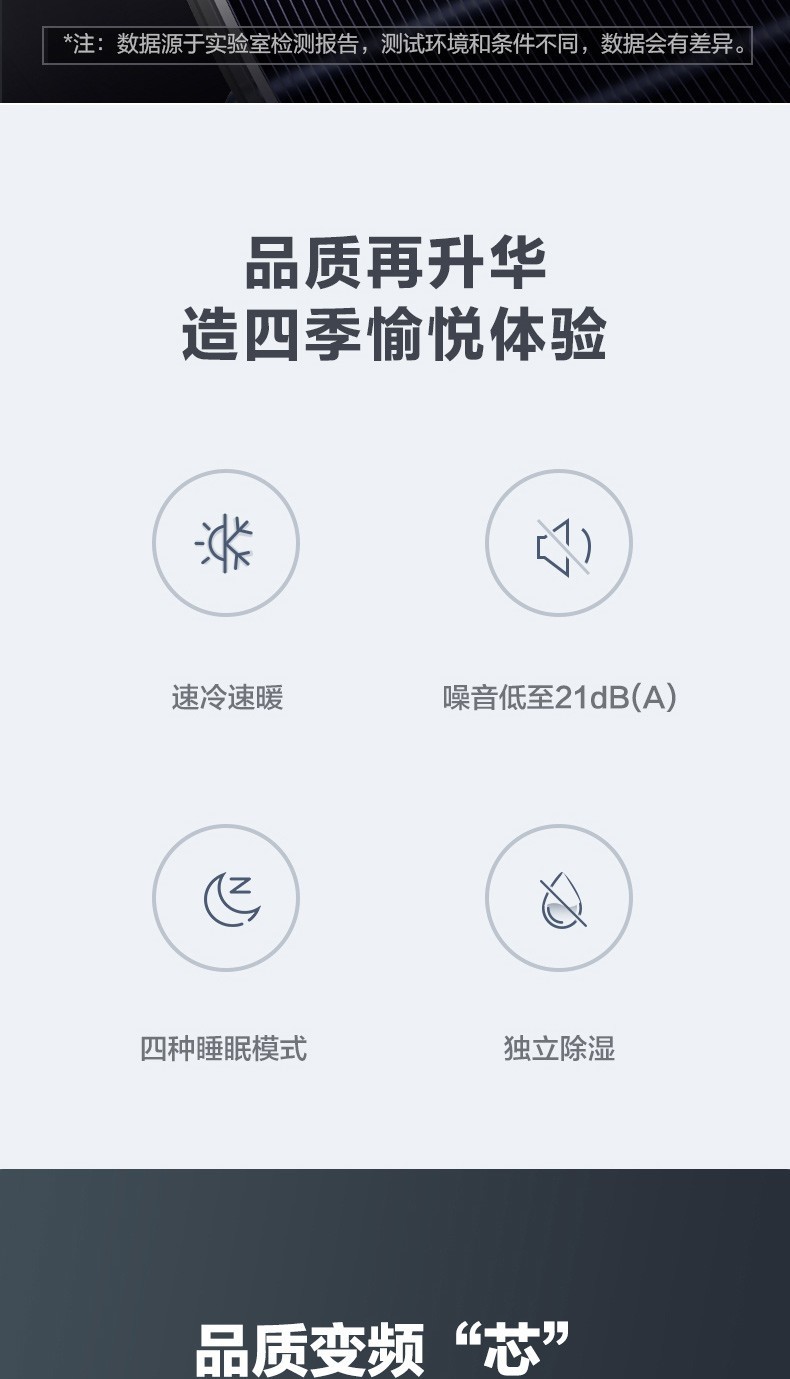 *注：数据源于实验室检测报告，测试环境和条件不同，数据会有差异。

品质再升华
造四季愉悦体验

速冷速暖

噪音低至21dB(A)

四种睡眠模式

独立除湿

品质变频“芯”