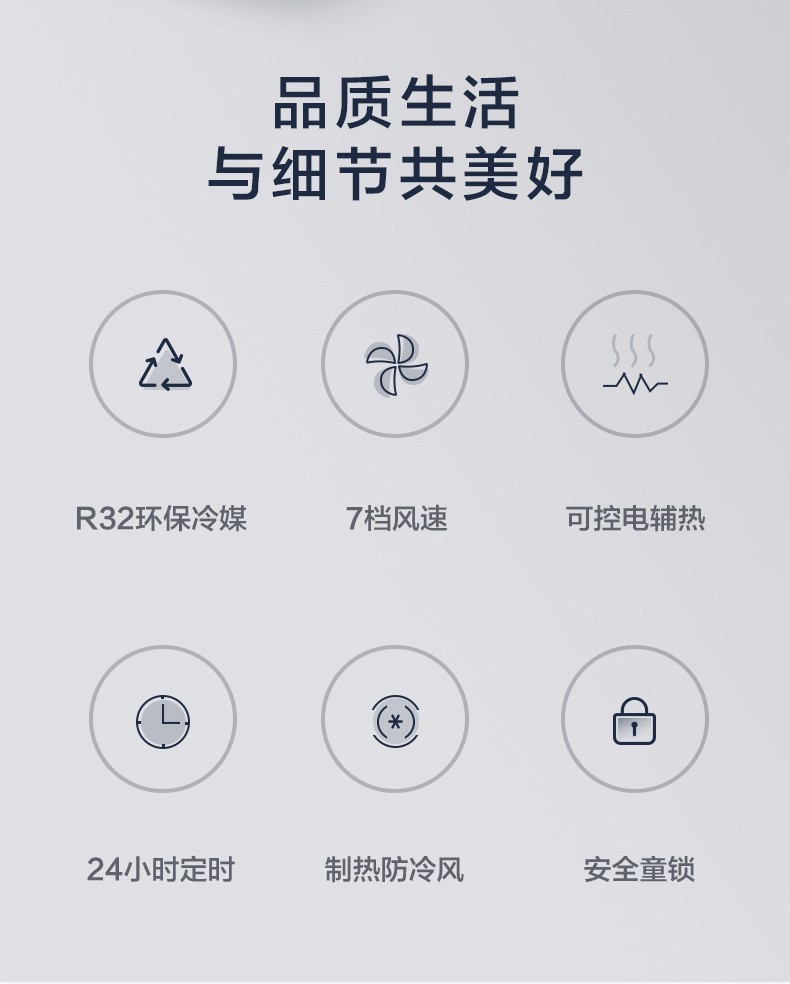 品质生活
与细节共美好

R32环保冷媒

7档风速

可控电辅热

24小时定时

制热防冷风

安全童锁