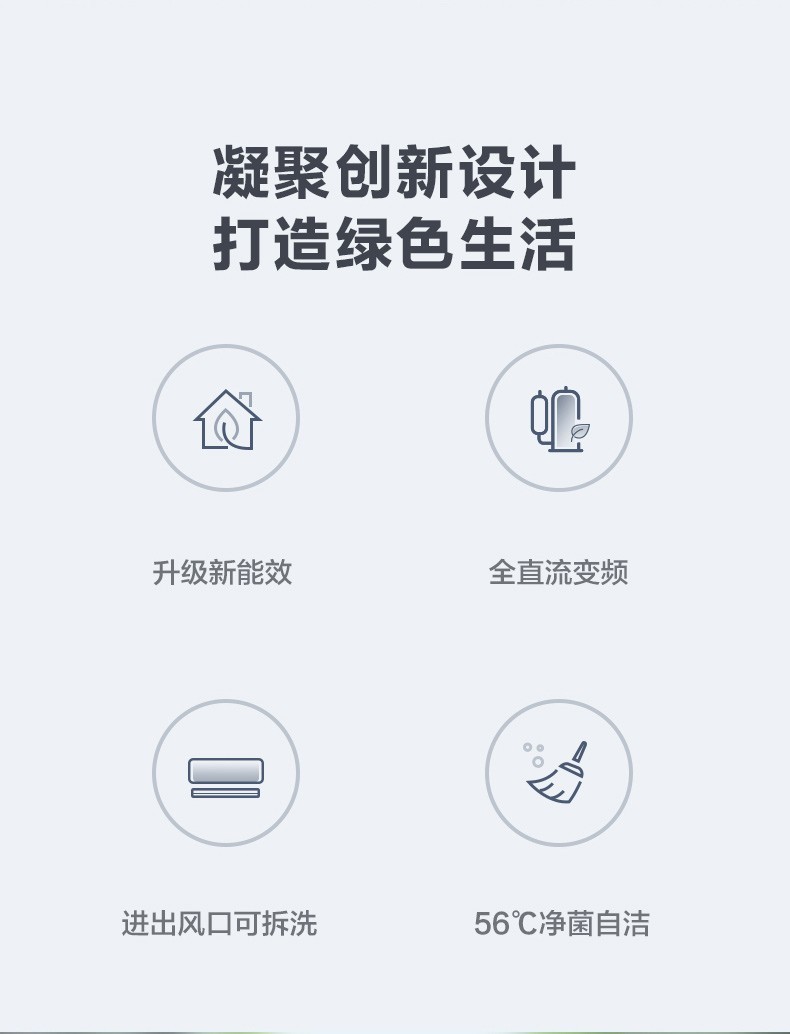 凝聚创新设计
打造绿色生活

升级新能效

全直流变频

进出风口可拆洗

56℃净菌自洁