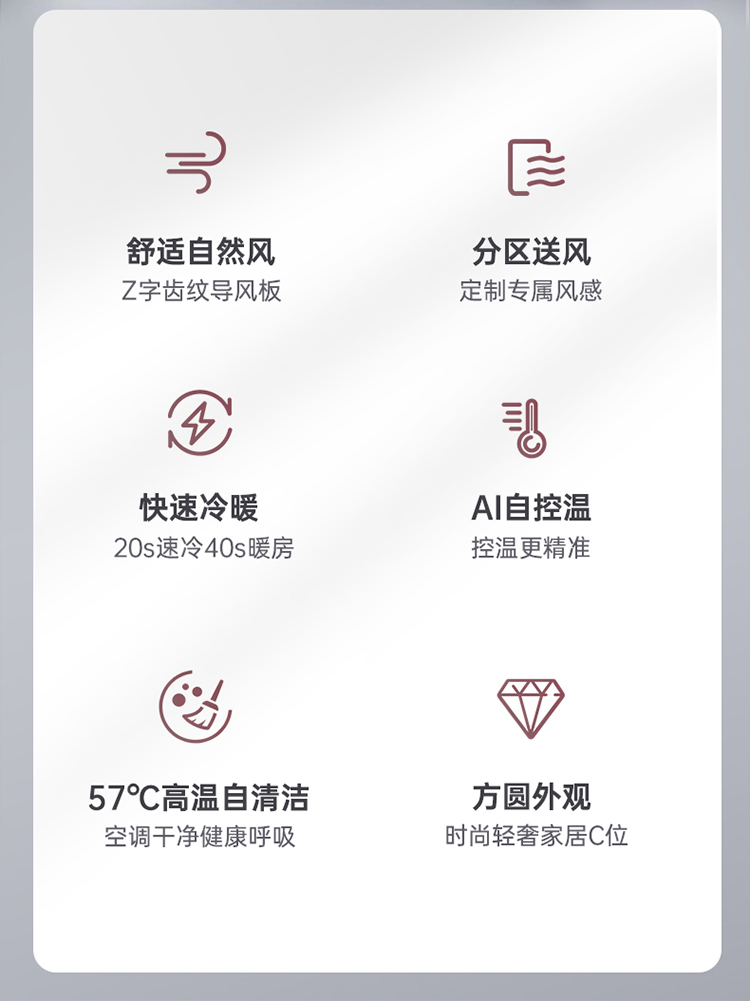 舒适自然风
Z字齿纹导风板

分区送风
定制专属风感

快速冷暖
20s速冷40s暖房

AI自控温
控温更精准

57℃高温自清洁
空调干净健康呼吸

方圆外观
时尚轻奢家居C位