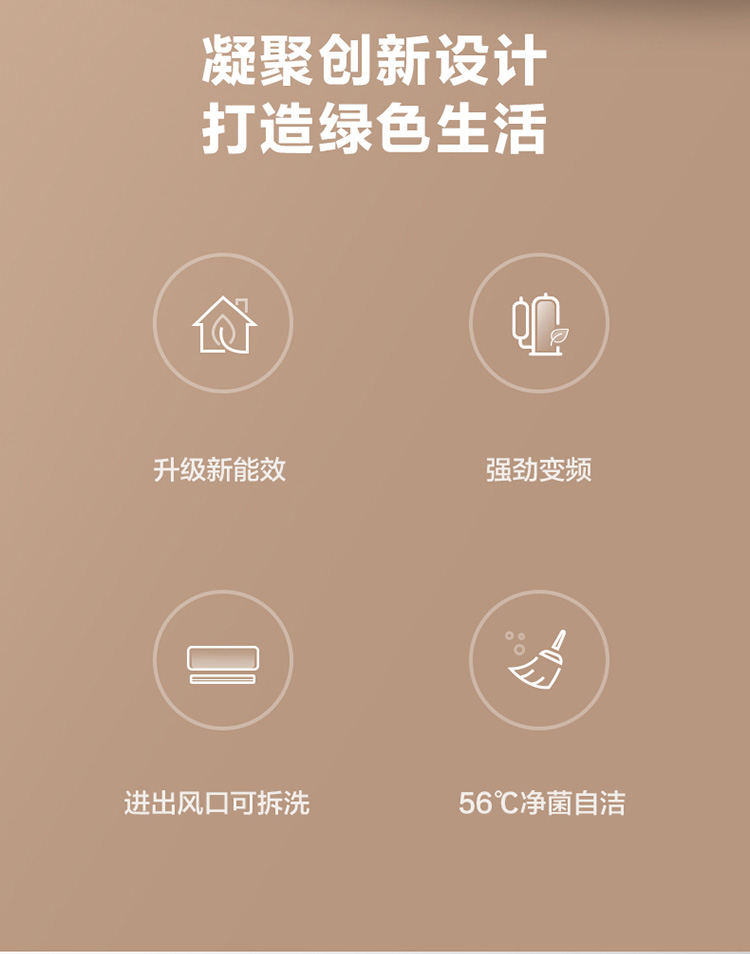 凝聚创新设计
打造绿色生活

升级新能效

强劲变频

进出风口可拆洗

56℃净菌自洁