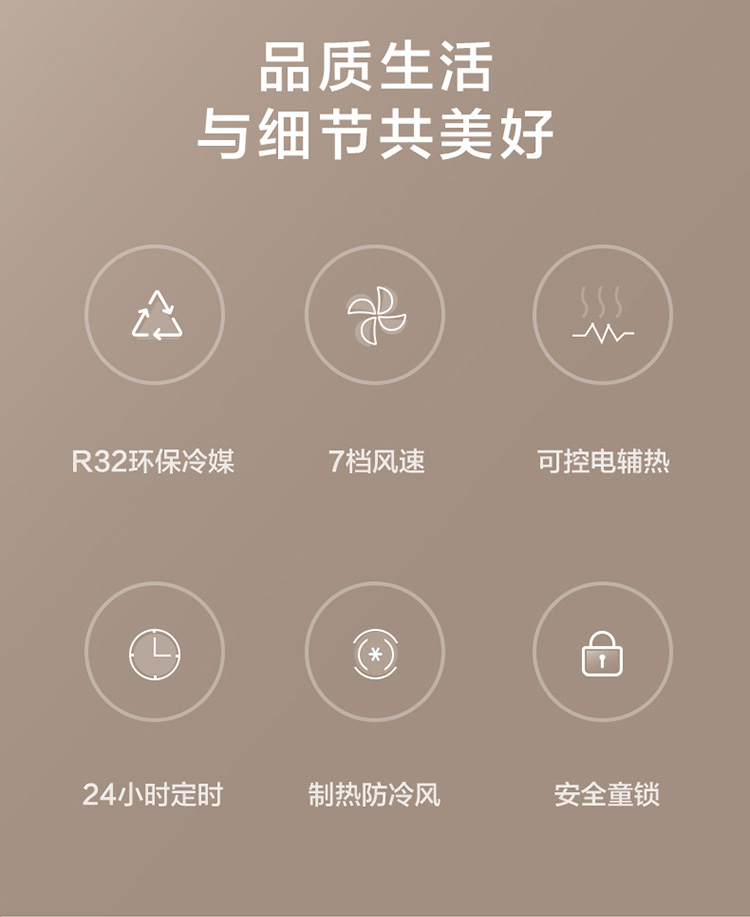 品质生活
与细节共美好

R32环保冷媒

7档风速

可控电辅热

24小时定时

制热防冷风

安全童锁