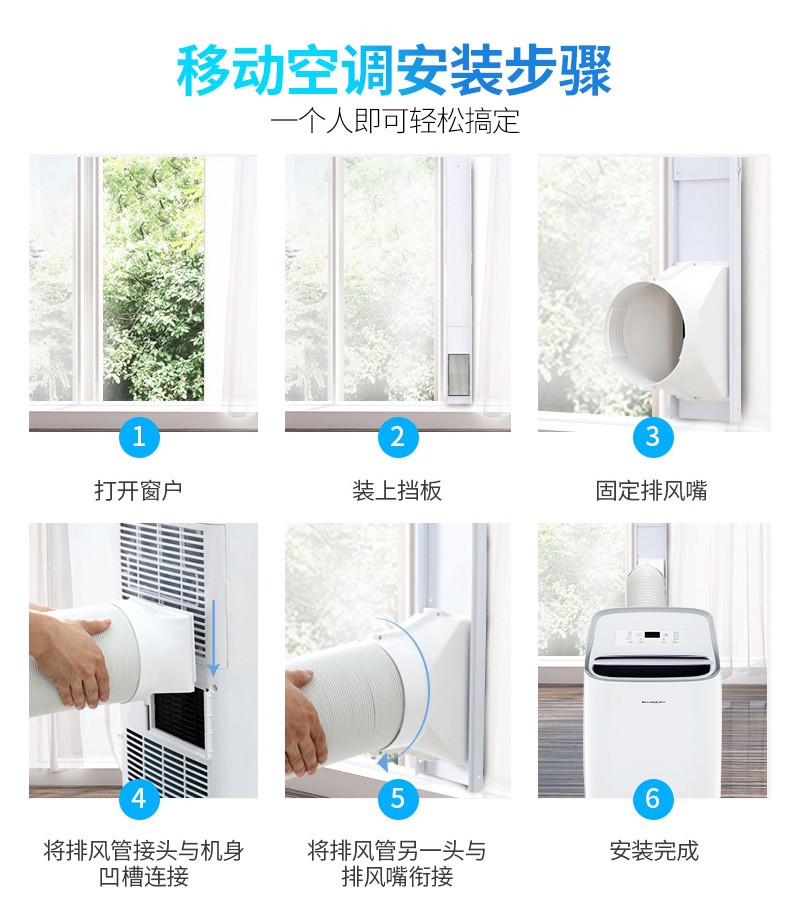 移动空调安装步骤
一个人即可轻松搞定

1
打开窗户

2
装上挡板

3
固定排风嘴

4
将排风管接头与机身凹槽连接

5
将排风管另一头与排风嘴衔接

6
安装完成